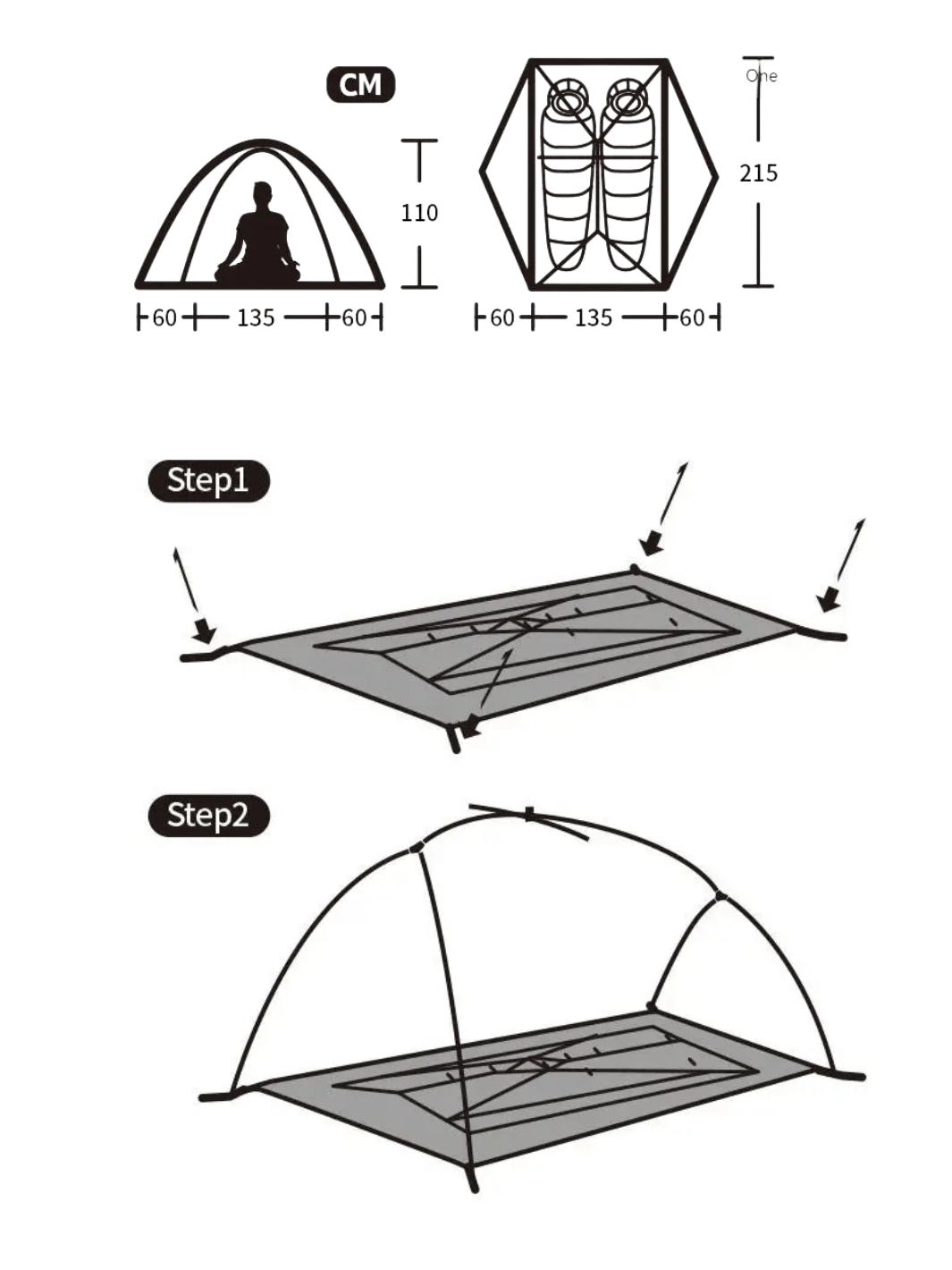 CM

110

60 135 60

One

215

60 135 60

Step1

Step2