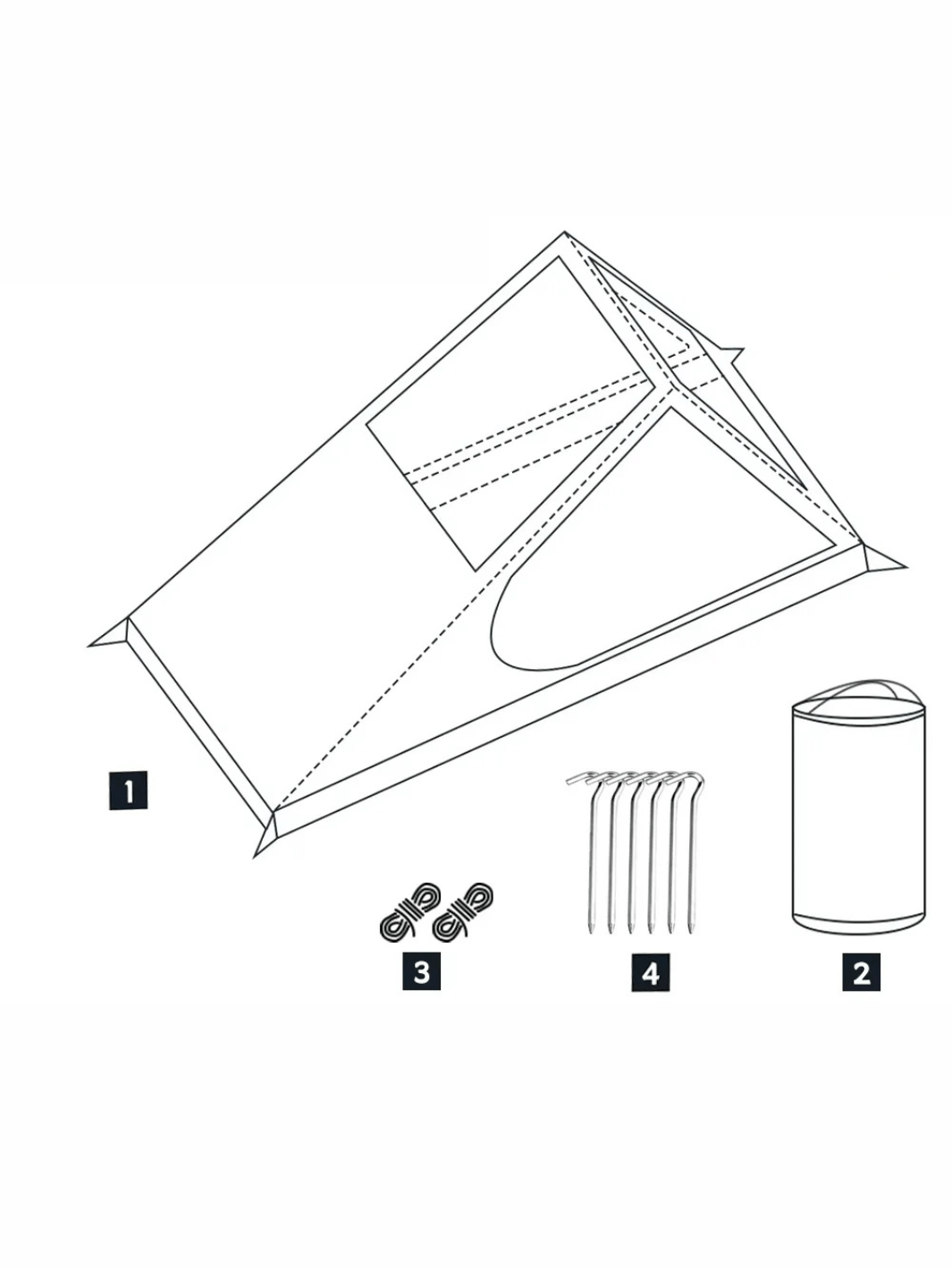 1

3

4

2