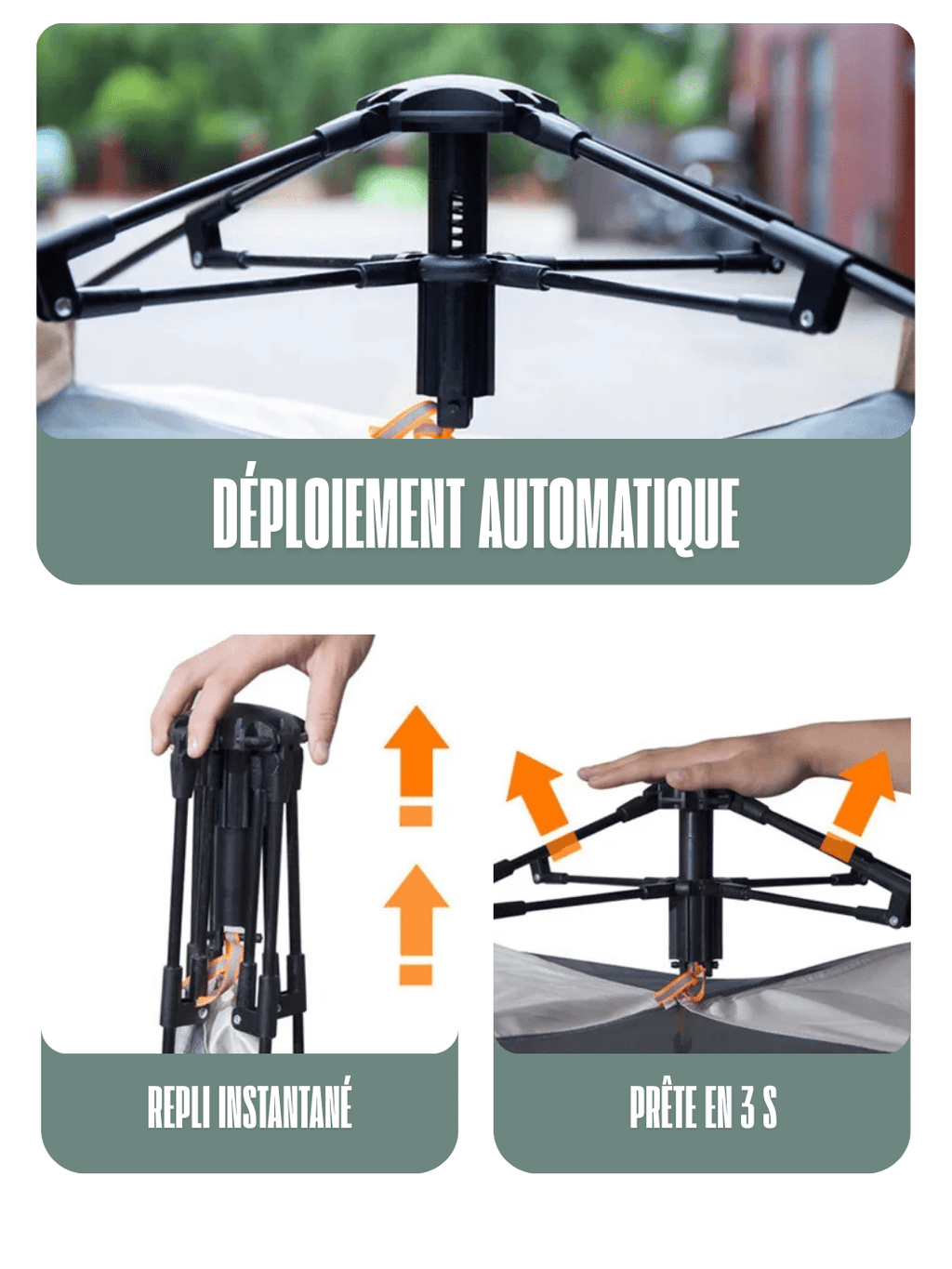 DÉPLOIEMENT AUTOMATIQUE

REPLI INSTANTANÉ

PRÊTE EN 3 S